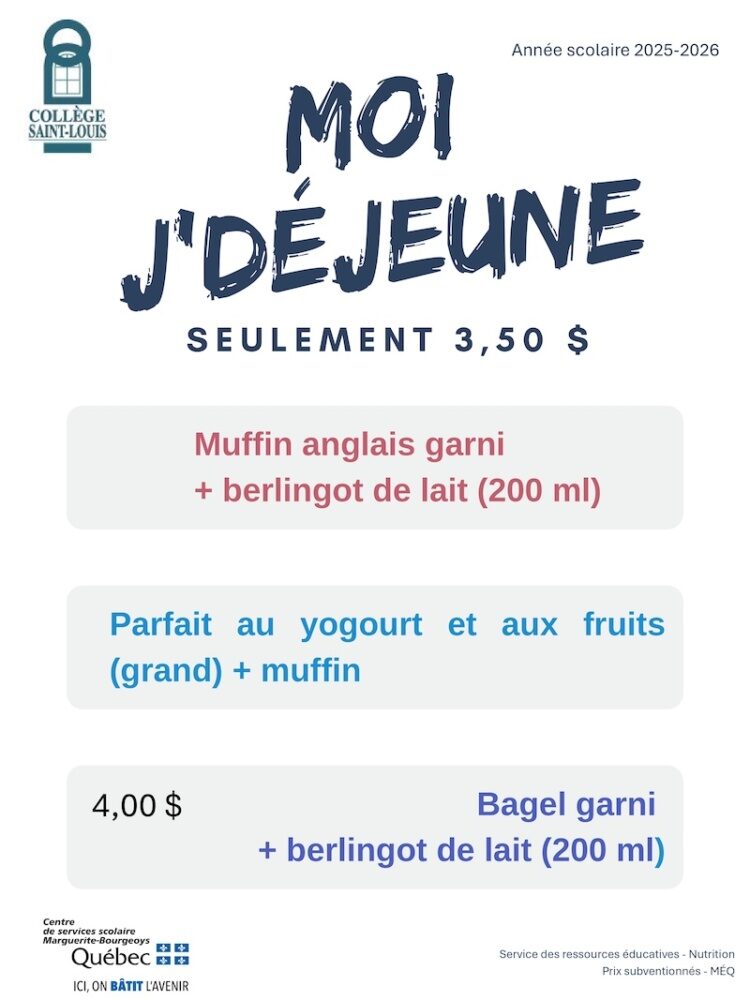 COLLÈGE SAINT-LOUIS

Année scolaire 2025-2026

MOI J'DÉJEUNE

SEULEMENT 3,50 $

Muffin anglais garni
+ berlingot de lait (200 ml)

Parfait au yogourt et aux fruits (grand) + muffin

4,00 $

Bagel garni
+ berlingot de lait (200 ml)

Centre de services scolaire Marguerite-Bourgeoys
Québec
ICI, ON BÂTIT L'AVENIR

Service des ressources éducatives - Nutrition
Prix subventionnés - MÉQ